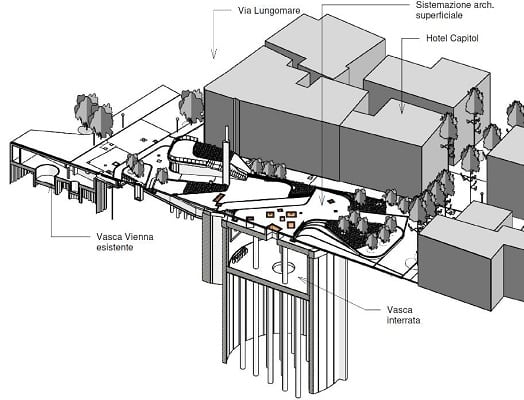 Via Lungomare

Sistemazione arch. superficiale

Hotel Capitol

Vasca Vienna esistente

Vasca interrata